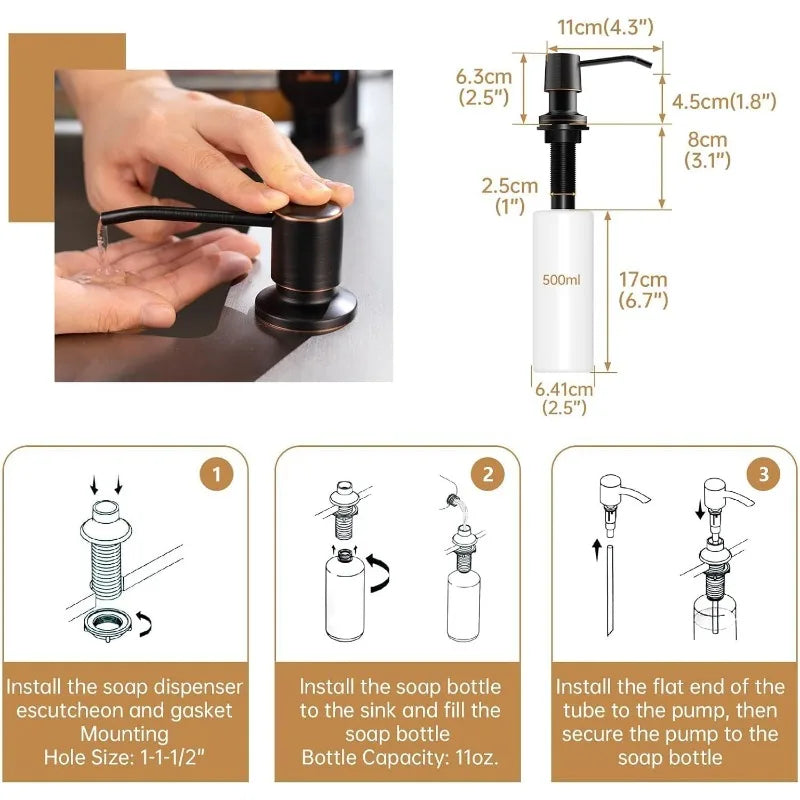 11cm(4.3")

6.3cm (2.5")

4.5cm(1.8")

8cm (3.1")

2.5cm (1")

500ml

17cm (6.7")

6.41cm (2.5")

1

Install the soap dispenser escutcheon and gasket Mounting Hole Size: 1-1-1/2"

2

Install the soap bottle to the sink and fill the soap bottle Bottle Capacity: 11oz.

3

Install the flat end of the tube to the pump, then secure the pump to the soap bottle